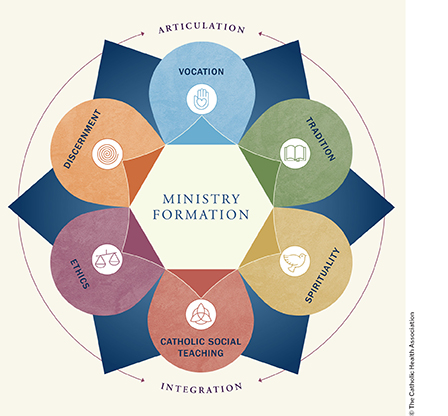 ARTICULATION

VOCATION

TRADITION

SPIRITUALITY

CATHOLIC SOCIAL TEACHING

ETHICS

DISCERNMENT

MINISTRY FORMATION

INTEGRATION

© The Catholic Health Association